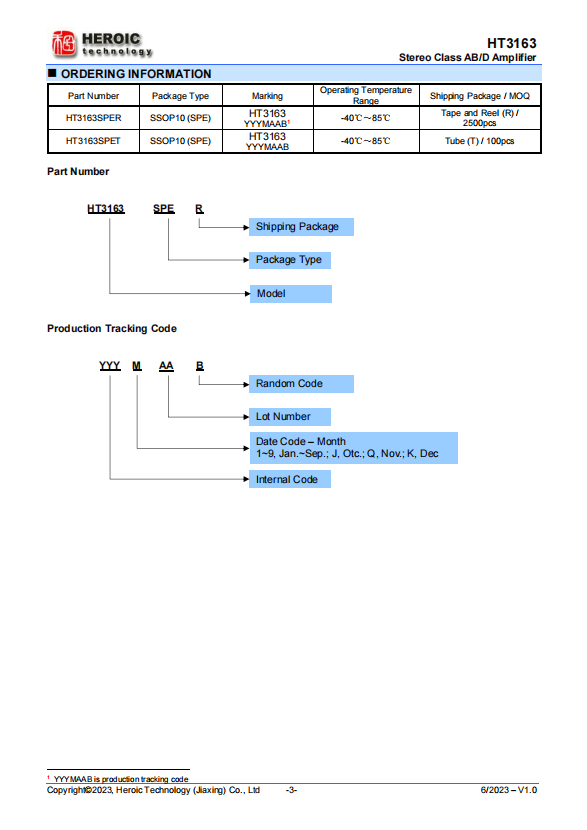 HEROIC technology

HT3163
Stereo Class AB/D Amplifier

■ ORDERING INFORMATION

| Part Number | Package Type | Marking | Operating Temperature Range | Shipping Package / MOQ |
|---|---|---|---|---|
| HT3163SPER | SSOP10 (SPE) | HT3163 YYYMAAB$^1$ | -40℃～85℃ | Tape and Reel (R) / 2500pcs |
| HT3163SPET | SSOP10 (SPE) | HT3163 YYYMAAB | -40℃～85℃ | Tube (T) / 100pcs |

Part Number

HT3163 SPE R

Shipping Package

Package Type

Model

Production Tracking Code

YYY M AA B

Random Code

Lot Number

Date Code – Month
1~9, Jan.~Sep.; J, Otc.; Q, Nov.; K, Dec

Internal Code

$^1$ YYYMAAB is production tracking code

Copyright©2023, Heroic Technology (Jiaxing) Co., Ltd -3- 6/2023 – V1.0